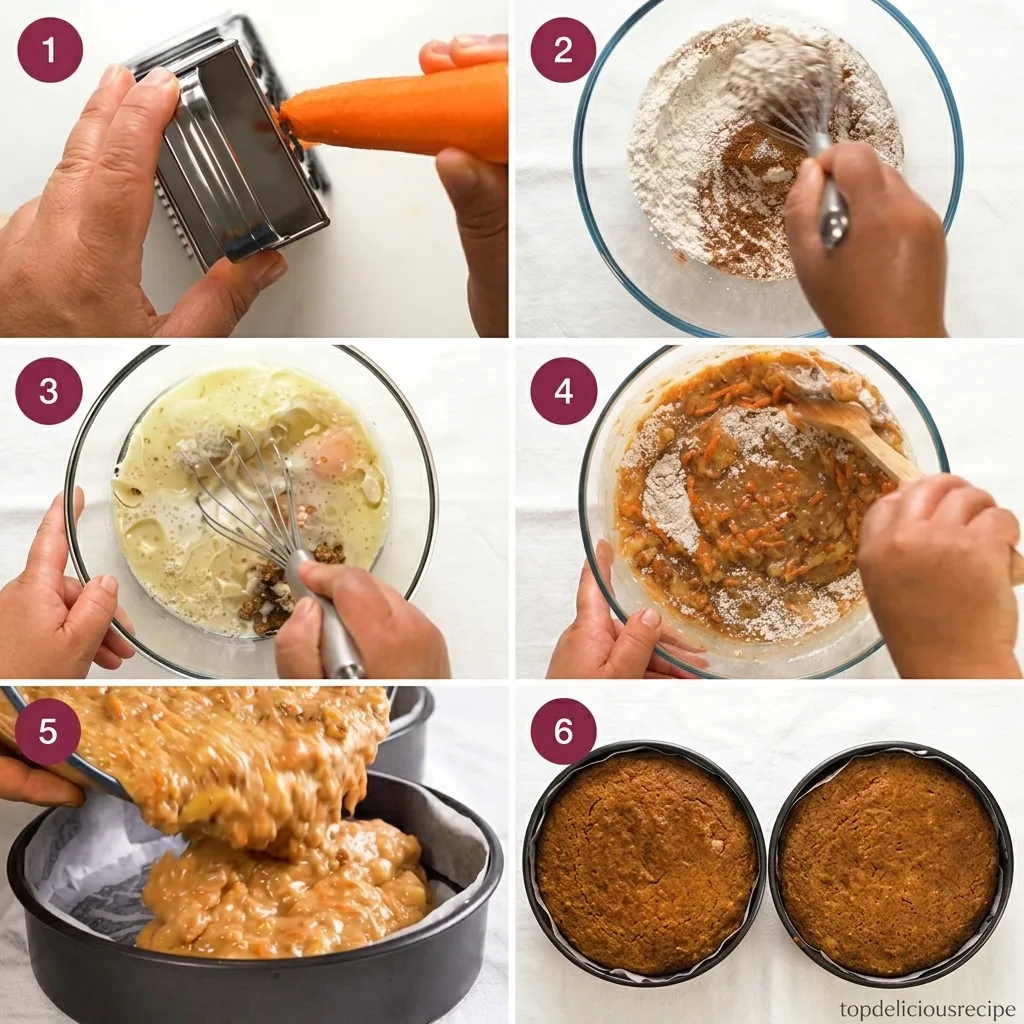 1

2

3

4

5

6

topdeliciousrecipe